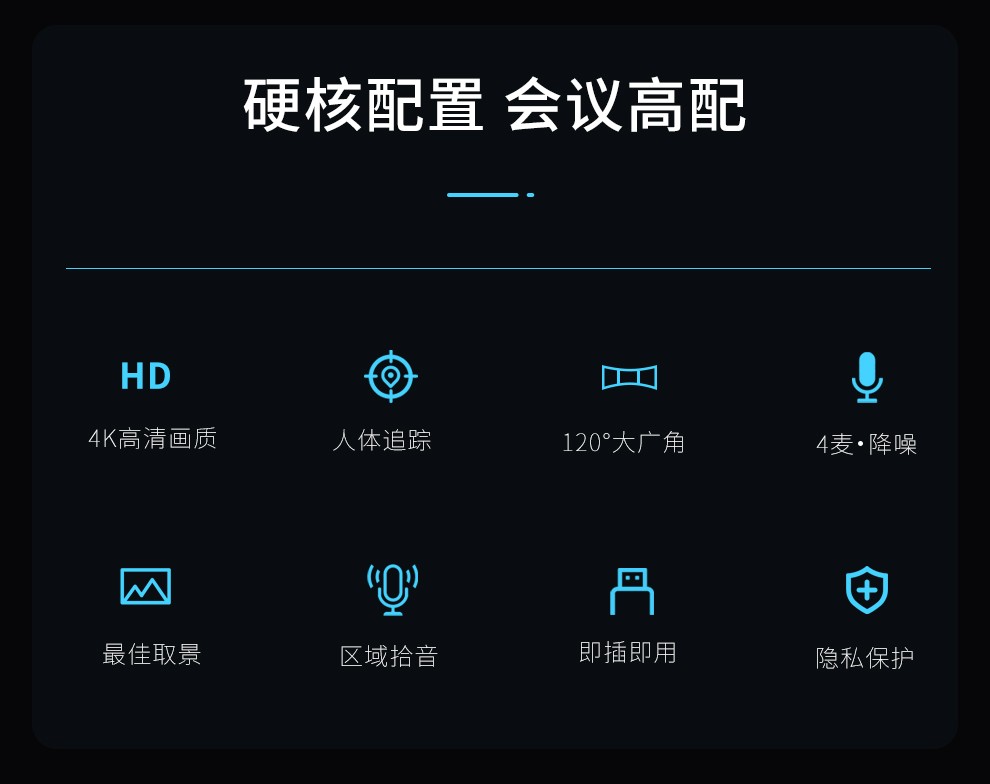 硬核配置 会议高配

HD

4K高清画质

人体追踪

120°大广角

4麦·降噪

最佳取景

区域拾音

即插即用

隐私保护